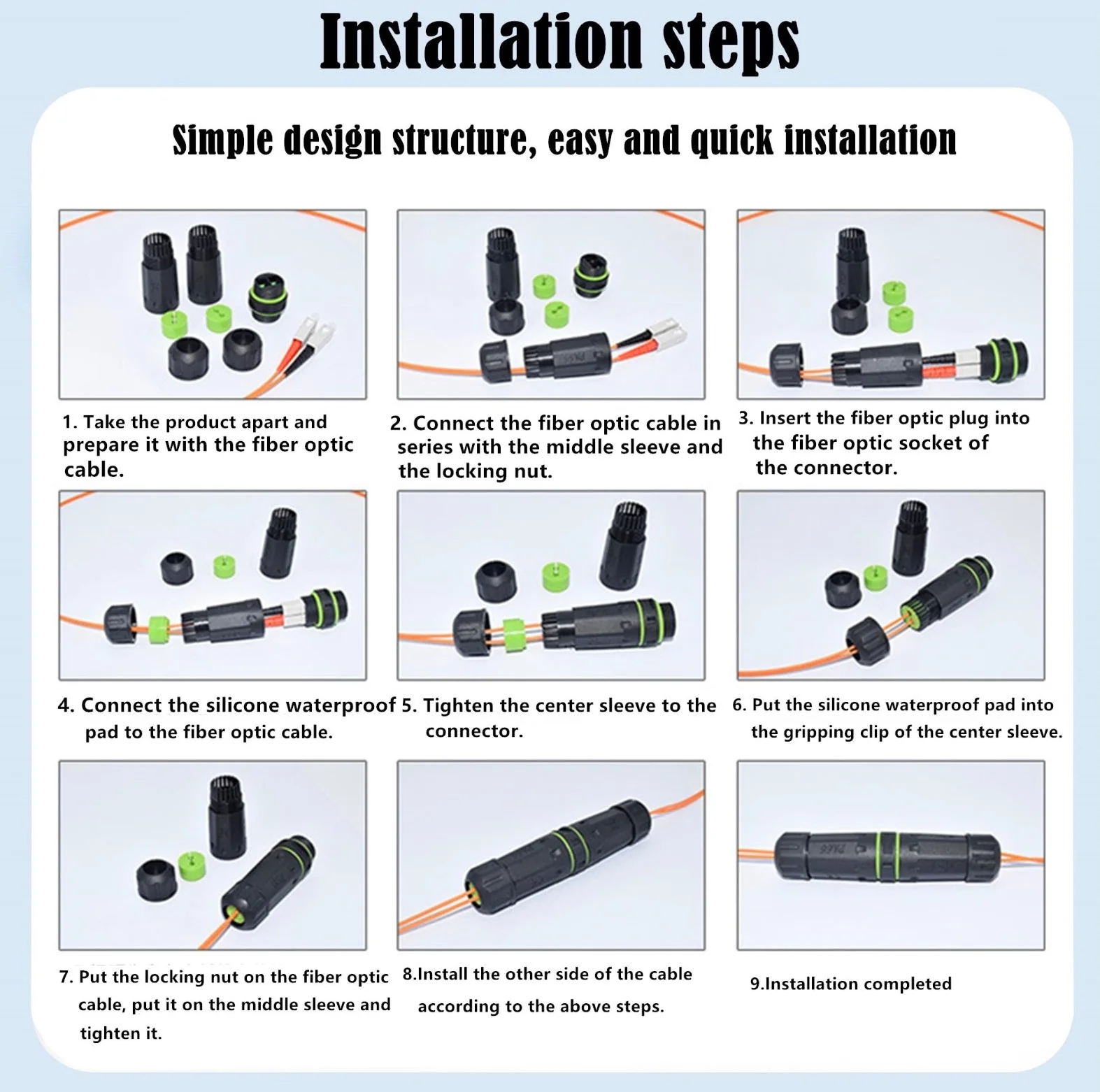 Installation steps

Simple design structure, easy and quick installation

1. Take the product apart and prepare it with the fiber optic cable.

2. Connect the fiber optic cable in series with the middle sleeve and the locking nut.

3. Insert the fiber optic plug into the fiber optic socket of the connector.

4. Connect the silicone waterproof pad to the fiber optic cable.

5. Tighten the center sleeve to the connector.

6. Put the silicone waterproof pad into the gripping clip of the center sleeve.

7. Put the locking nut on the fiber optic cable, put it on the middle sleeve and tighten it.

8.Install the other side of the cable according to the above steps.

9.Installation completed